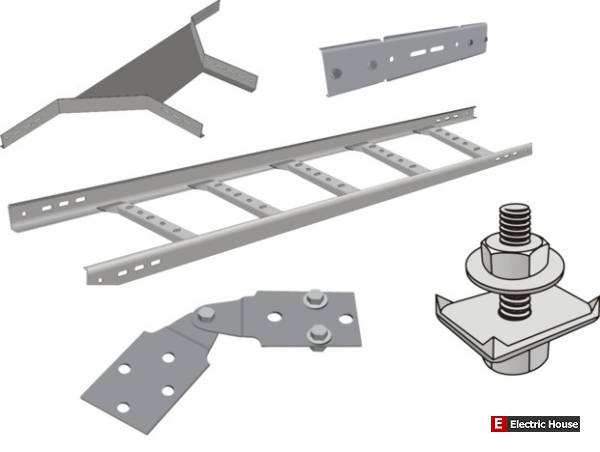 E Electric House